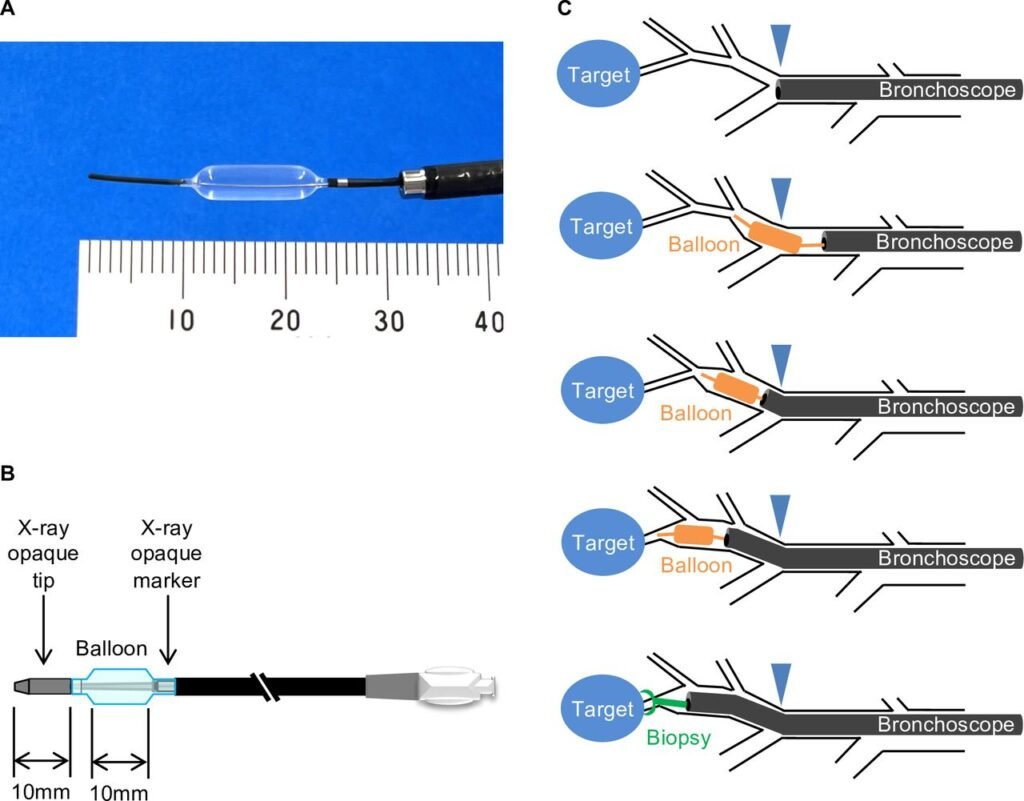 A

10
20
30
40

B

X-ray opaque tip

X-ray opaque marker

Balloon

10mm
10mm

C

Target
Bronchoscope

Target
Balloon
Bronchoscope

Target
Balloon
Bronchoscope

Target
Balloon
Bronchoscope

Target
Biopsy
Bronchoscope