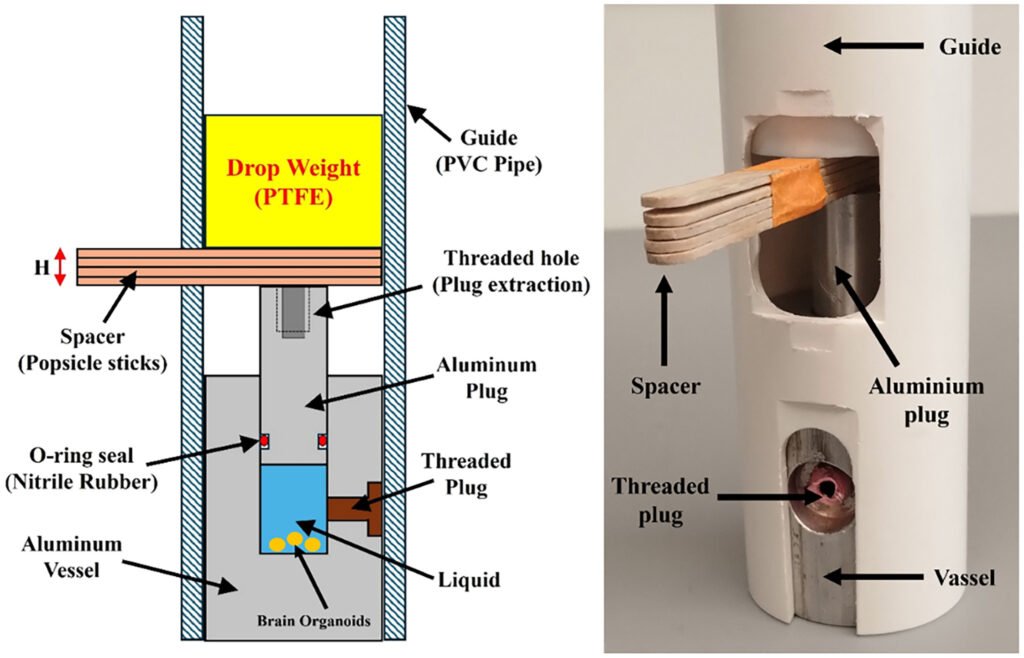 Drop Weight
(PTFE)

Guide
(PVC Pipe)

H

Threaded hole
(Plug extraction)

Spacer
(Popsicle sticks)

Aluminum
Plug

O-ring seal
(Nitrile Rubber)

Threaded
Plug

Aluminum
Vessel

Liquid

Brain Organoids

Guide

Spacer

Aluminium
plug

Threaded
plug

Vassel